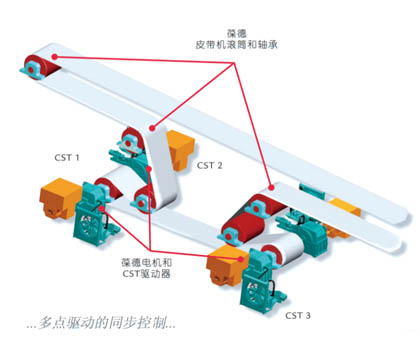 葆德
皮带机滚筒和轴承

CST 1

CST 2

葆德电机和
CST驱动器

CST 3

...多点驱动的同步控制...